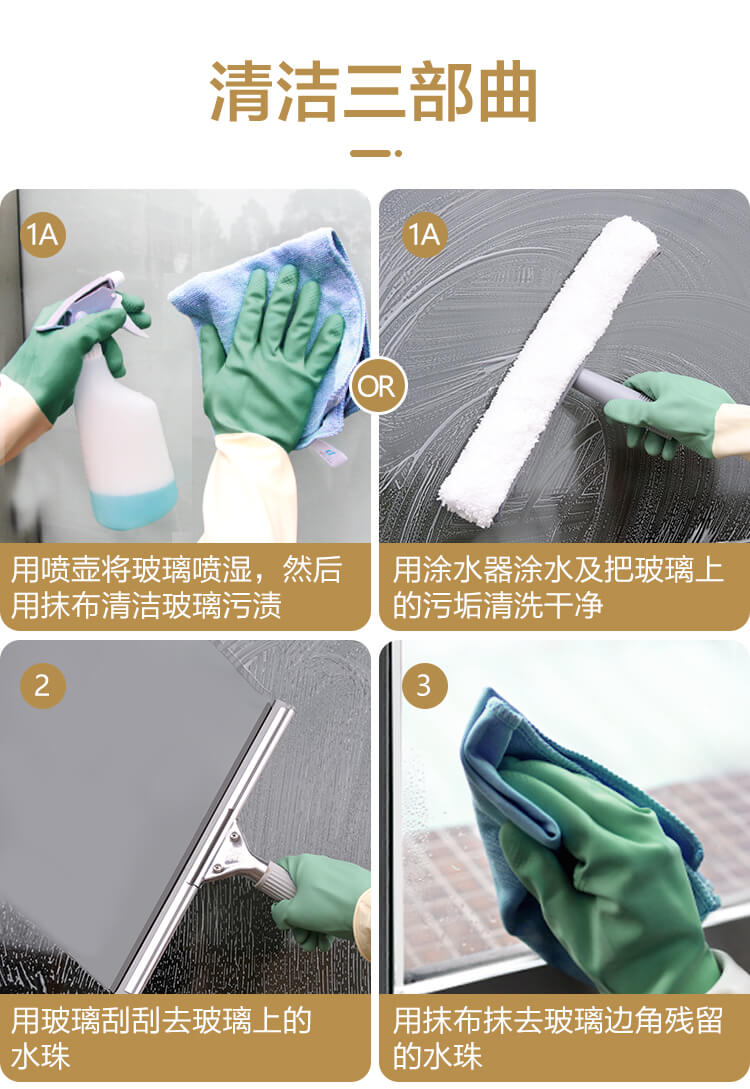 清洁三部曲

1A

用喷壶将玻璃喷湿，然后用抹布清洁玻璃污渍

OR

1A

用涂水器涂水及把玻璃上的污垢清洗干净

2

用玻璃刮刮去玻璃上的水珠

3

用抹布抹去玻璃边角残留的水珠