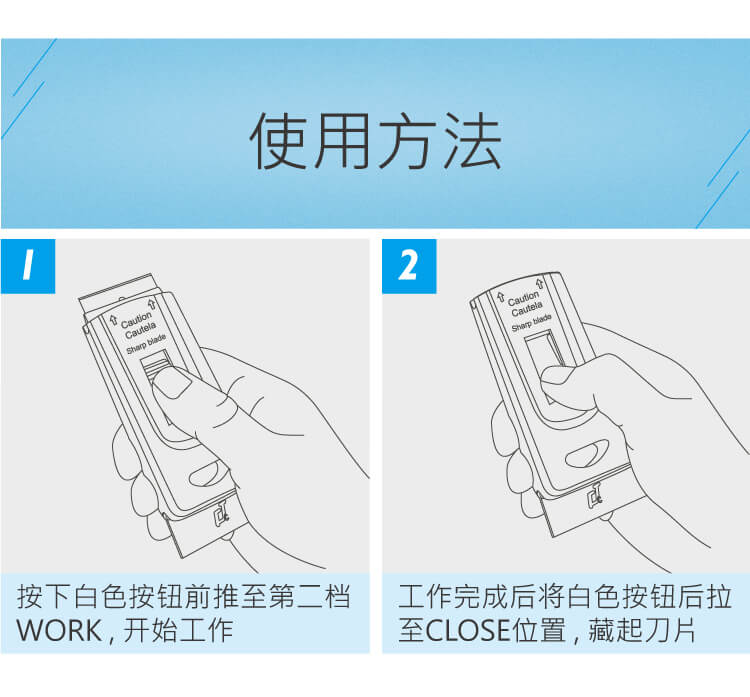 使用方法

1

Caution
Cautela
Sharp blade

按下白色按钮前推至第二档WORK，开始工作

2

Caution
Cautela
Sharp blade

工作完成后将白色按钮后拉至CLOSE位置，藏起刀片