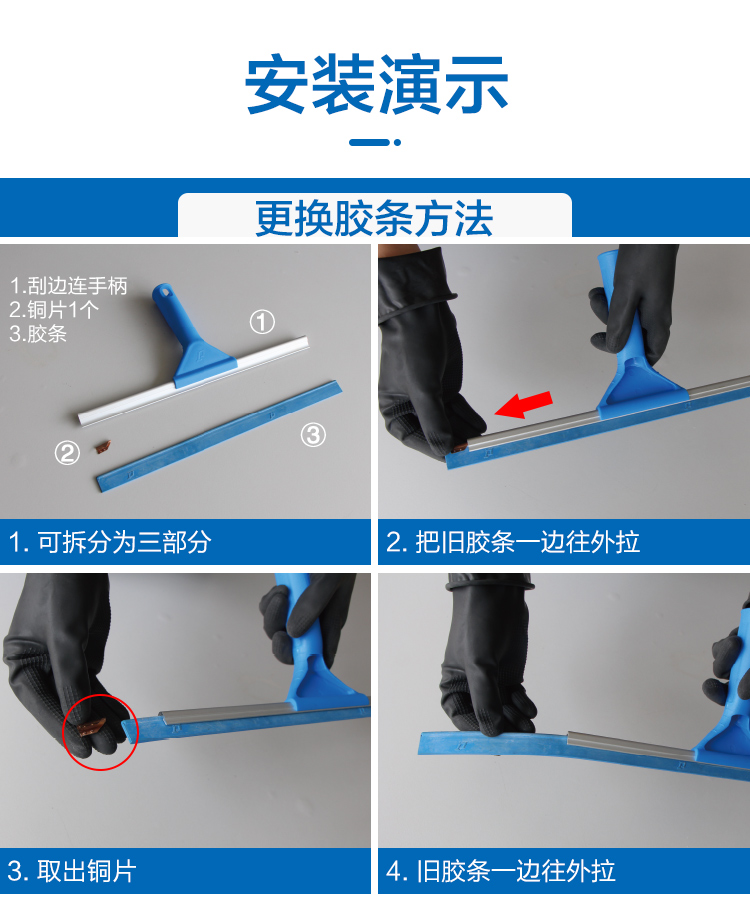 安装演示

更换胶条方法

1.刮边连手柄
2.铜片1个
3.胶条

①

②

③

1. 可拆分为三部分

2. 把旧胶条一边往外拉

3. 取出铜片

4. 旧胶条一边往外拉